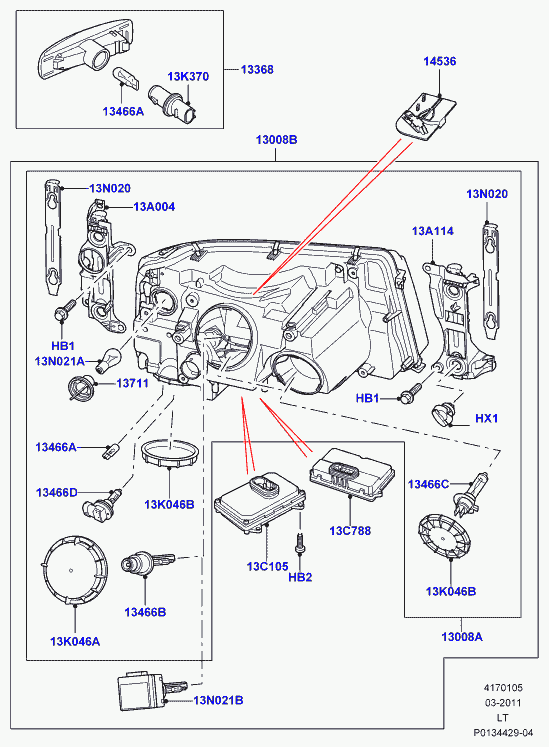 13368
13K370
13466A
14536
13008B
13N020
13A004
13N020
13A114
HB1
13N021A
13711
HB1
HX1
13466A
13466D
13K046B
13466C
13C788
13C105
HB2
13K046B
13466B
13K046A
13008A
13N021B
4170105
03-2011
LT
P0134429-04