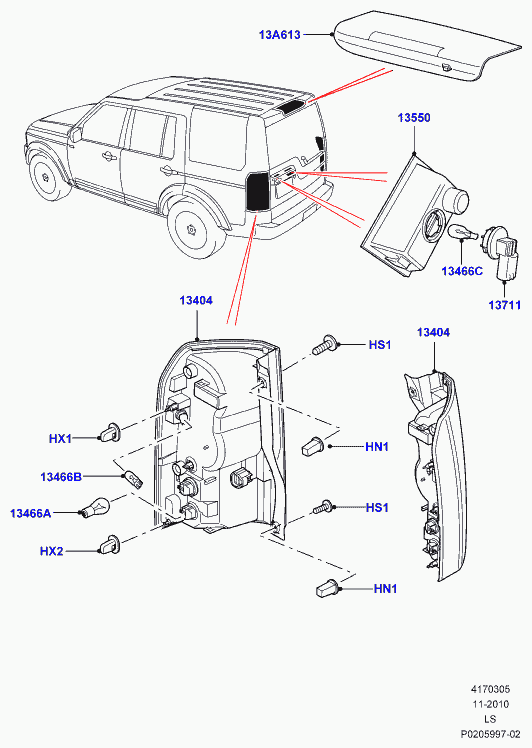 13A613
13550
13466C
13711
13404
HS1
13404
HX1
HN1
13466B
13466A
HS1
HX2
HN1
4170305
11-2010
LS
P0205997-02