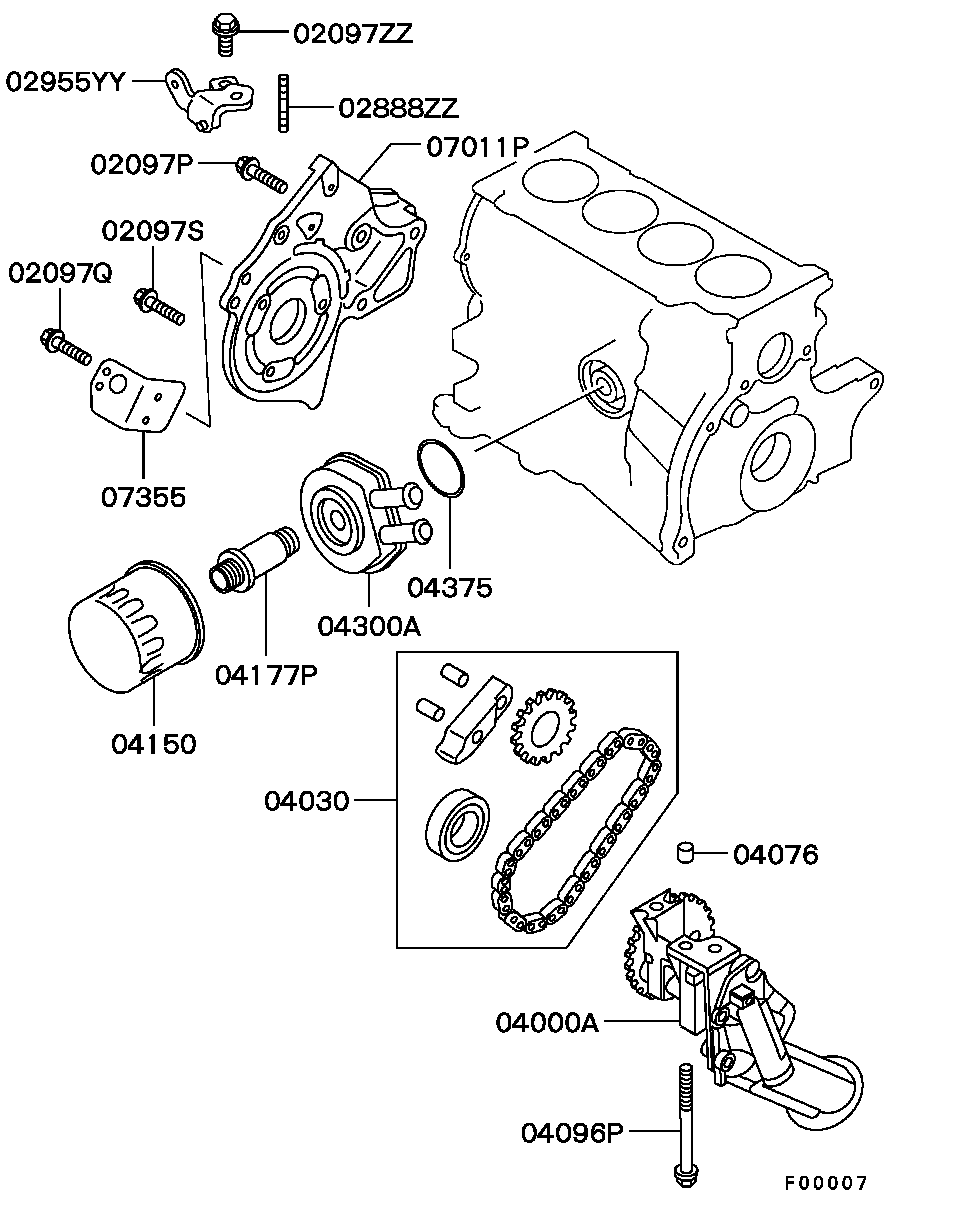 02097ZZ
02955YY
02888ZZ
02097P
07011P
02097S
02097Q
07355
04375
04300A
04177P
04150
04030
04076
04000A
04096P
F00007