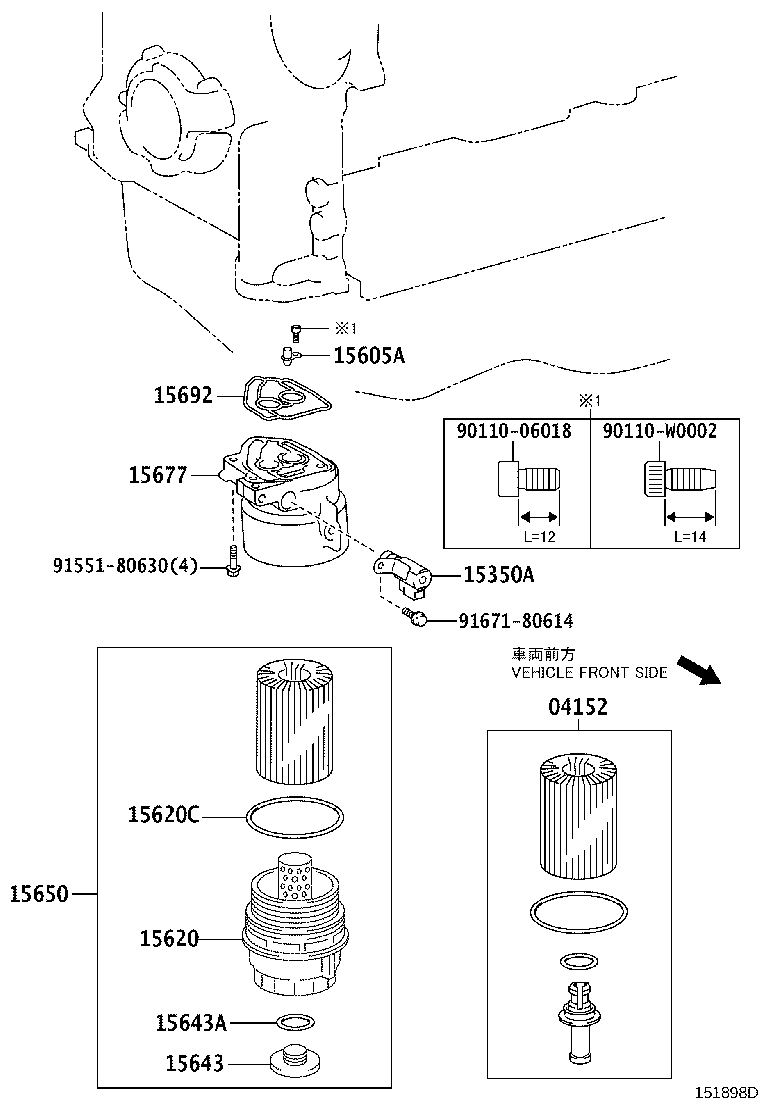 ※1
15605A
15692
15677
91551-80630(4)
15350A
91671-80614

※1

| 90110-06018 | 90110-W0002 |
|---|---|
| L=12 | L=14 |

車両前方
VEHICLE FRONT SIDE
04152
15620C
15650
15620
15643A
15643
151898D